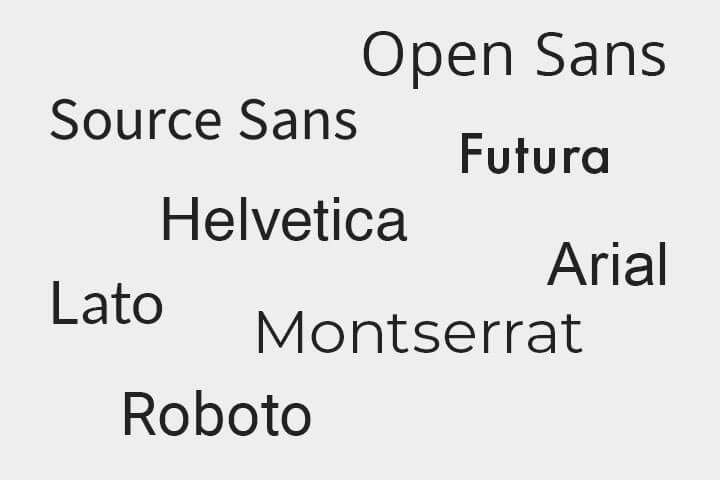 Open Sans

Source Sans

Futura

Helvetica

Arial

Lato

Montserrat

Roboto